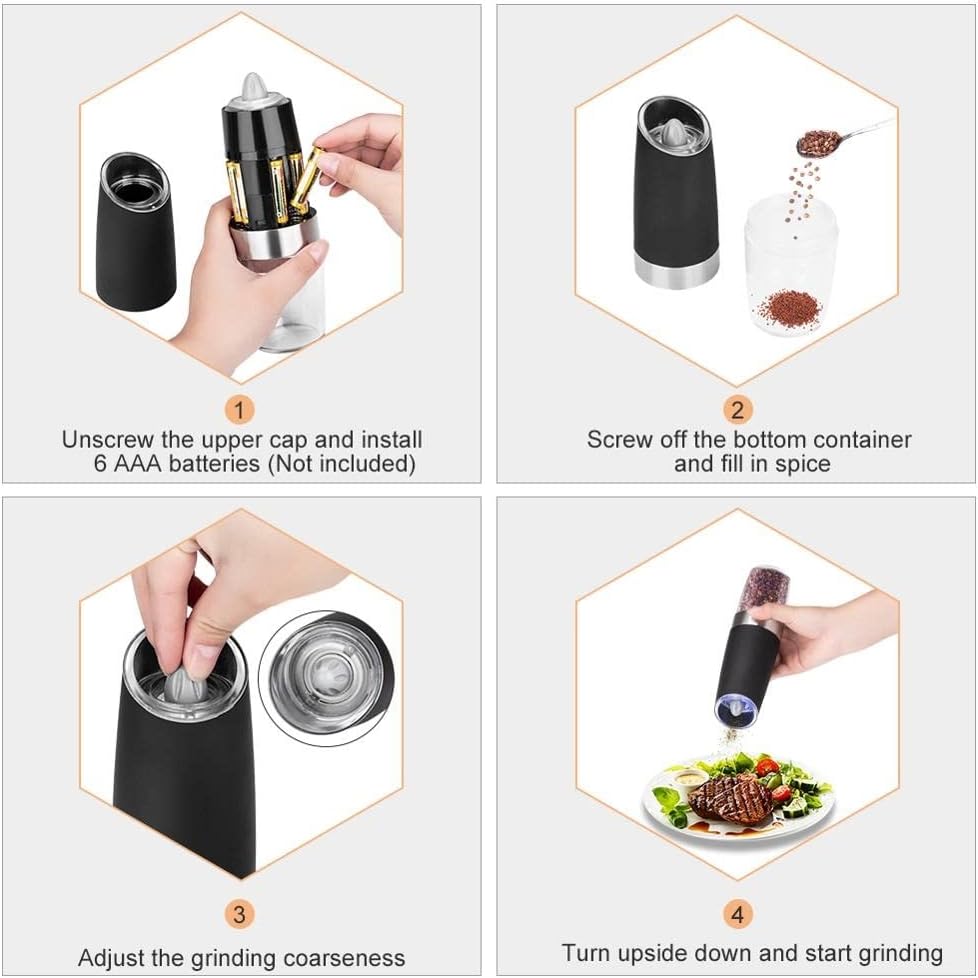 1
Unscrew the upper cap and install 6 AAA batteries (Not included)

2
Screw off the bottom container and fill in spice

3
Adjust the grinding coarseness

4
Turn upside down and start grinding